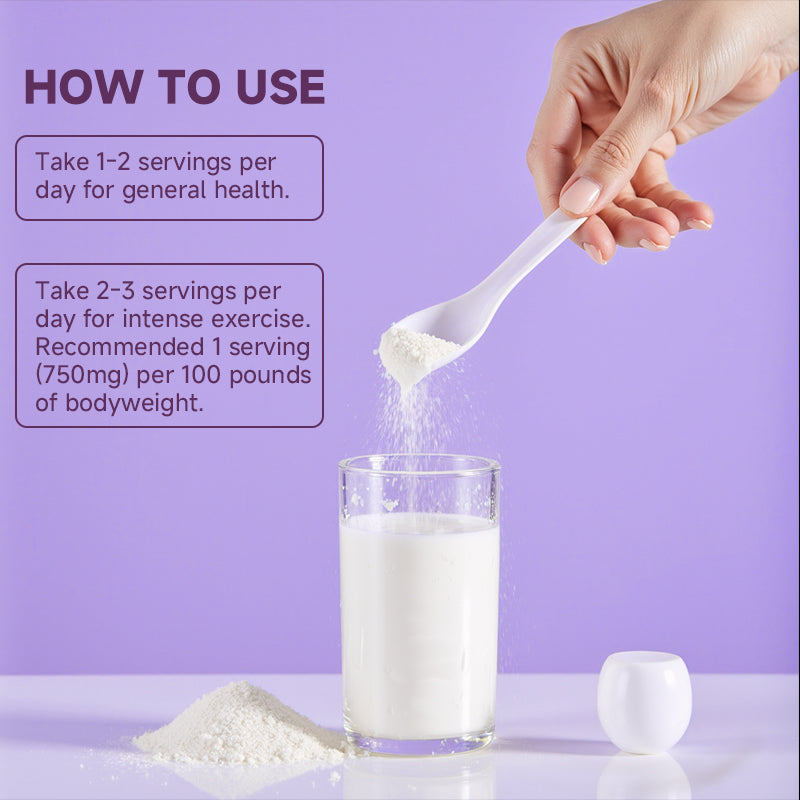 HOW TO USE

Take 1-2 servings per day for general health.

Take 2-3 servings per day for intense exercise. Recommended 1 serving (750mg) per 100 pounds of bodyweight.